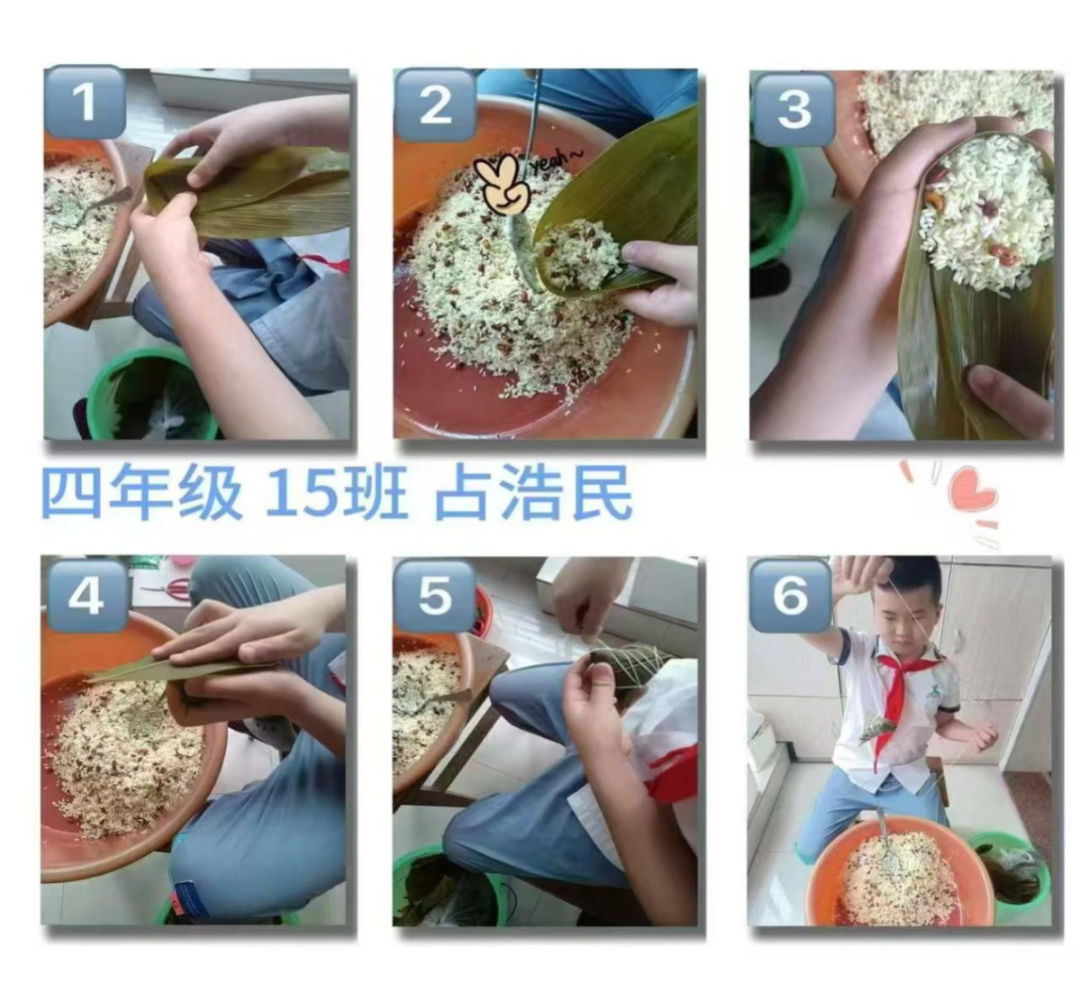 1

2

yeah~

3

四年级 15班 占浩民

4

5

6